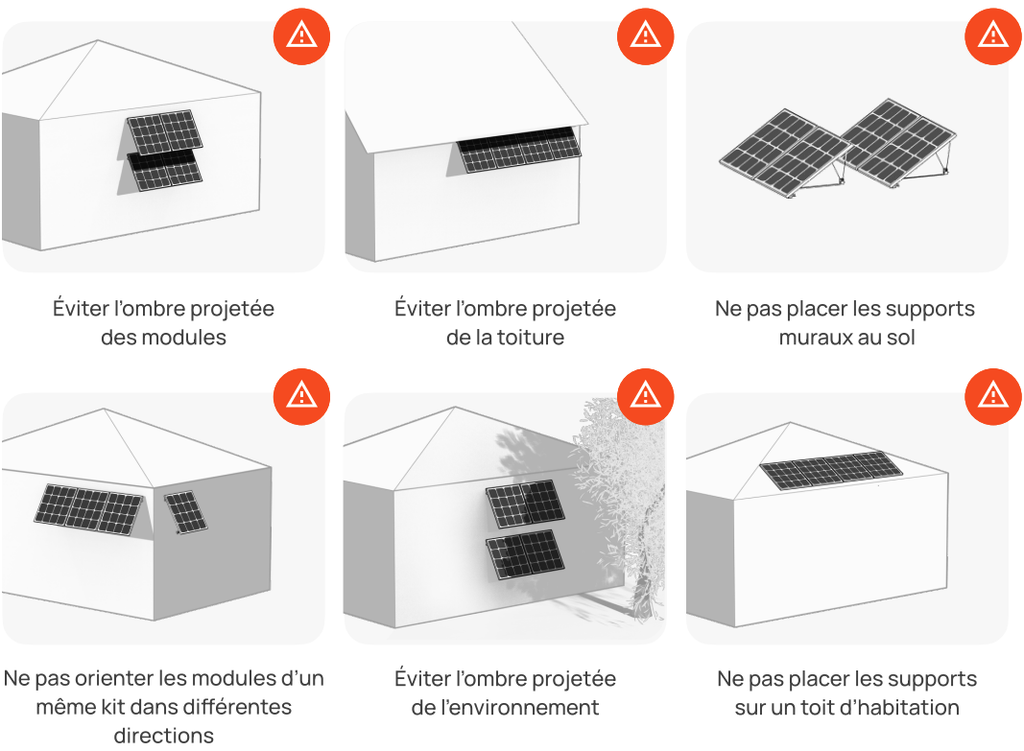 Éviter l'ombre projetée des modules

Éviter l'ombre projetée de la toiture

Ne pas placer les supports muraux au sol

Ne pas orienter les modules d'un même kit dans différentes directions

Éviter l'ombre projetée de l'environnement

Ne pas placer les supports sur un toit d'habitation